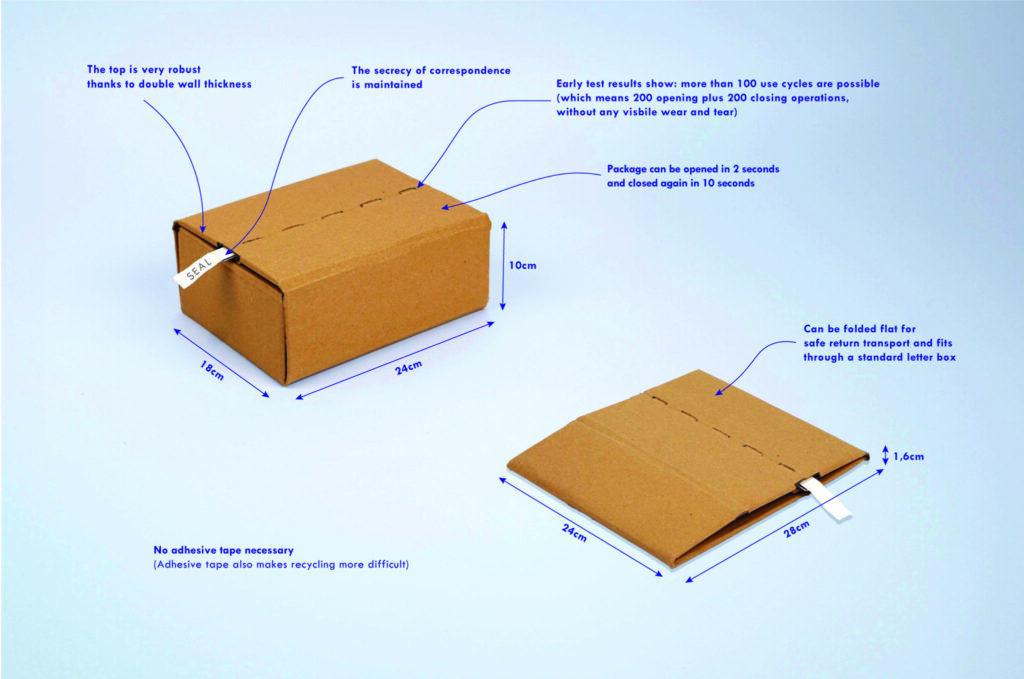 The top is very robust thanks to double wall thickness

The secrecy of correspondence is maintained

Early test results show: more than 100 use cycles are possible (which means 200 opening plus 200 closing operations, without any visbile wear and tear)

Package can be opened in 2 seconds and closed again in 10 seconds

SEAL

10cm

18cm

24cm

Can be folded flat for safe return transport and fits through a standard letter box

1,6cm

24cm

28cm

No adhesive tape necessary
(Adhesive tape also makes recycling more difficult)